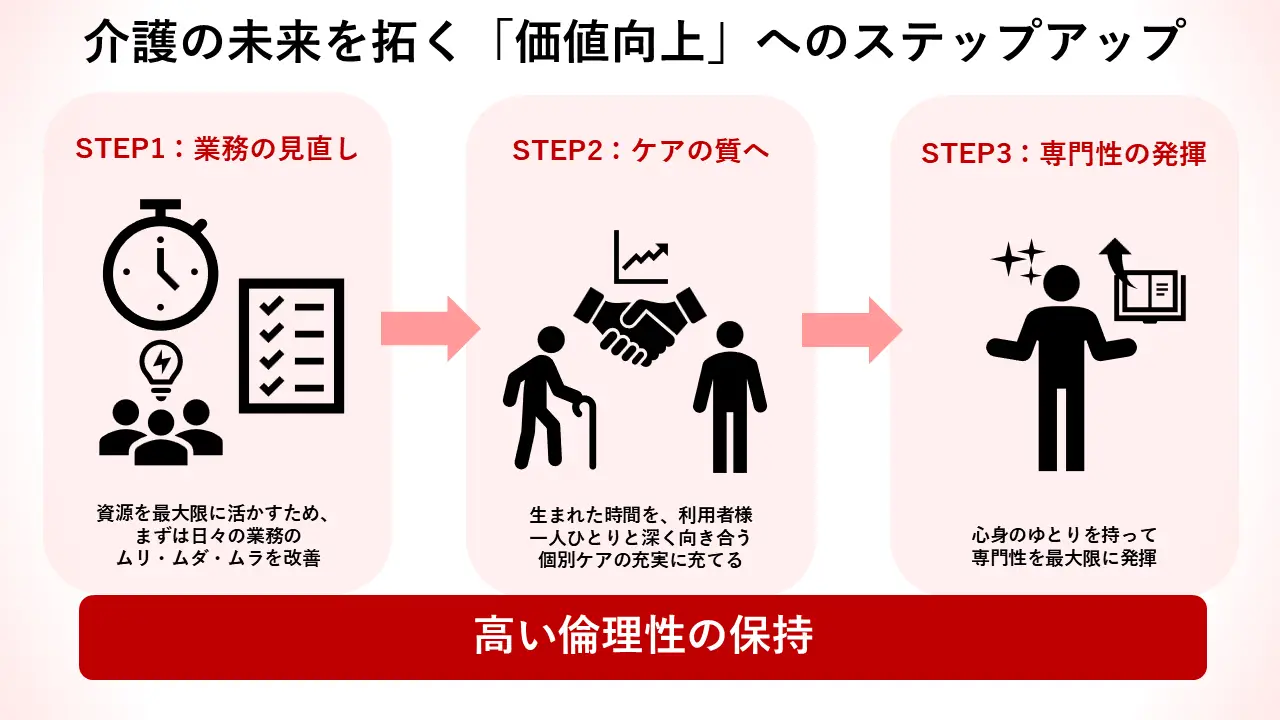 介護の未来を拓く「価値向上」へのステップアップ

STEP1：業務の見直し

資源を最大限に活かすため、まずは日々の業務のムリ・ムダ・ムラを改善

STEP2：ケアの質へ

生まれた時間を、利用者様一人ひとりと深く向き合う個別ケアの充実に充てる

STEP3：専門性の発揮

心身のゆとりを持って専門性を最大限に発揮

高い倫理性の保持